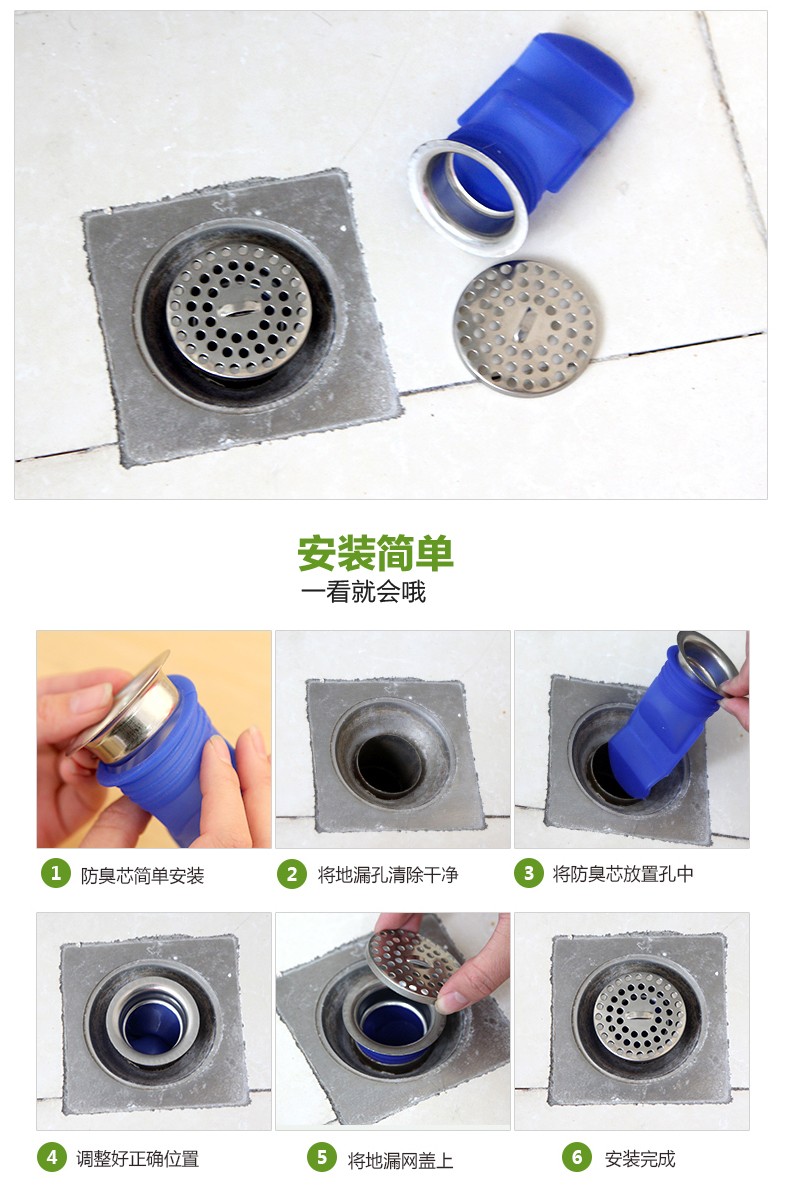 安装简单
一看就会哦

1 防臭芯简单安装

2 将地漏孔清除干净

3 将防臭芯放置孔中

4 调整好正确位置

5 将地漏网盖上

6 安装完成